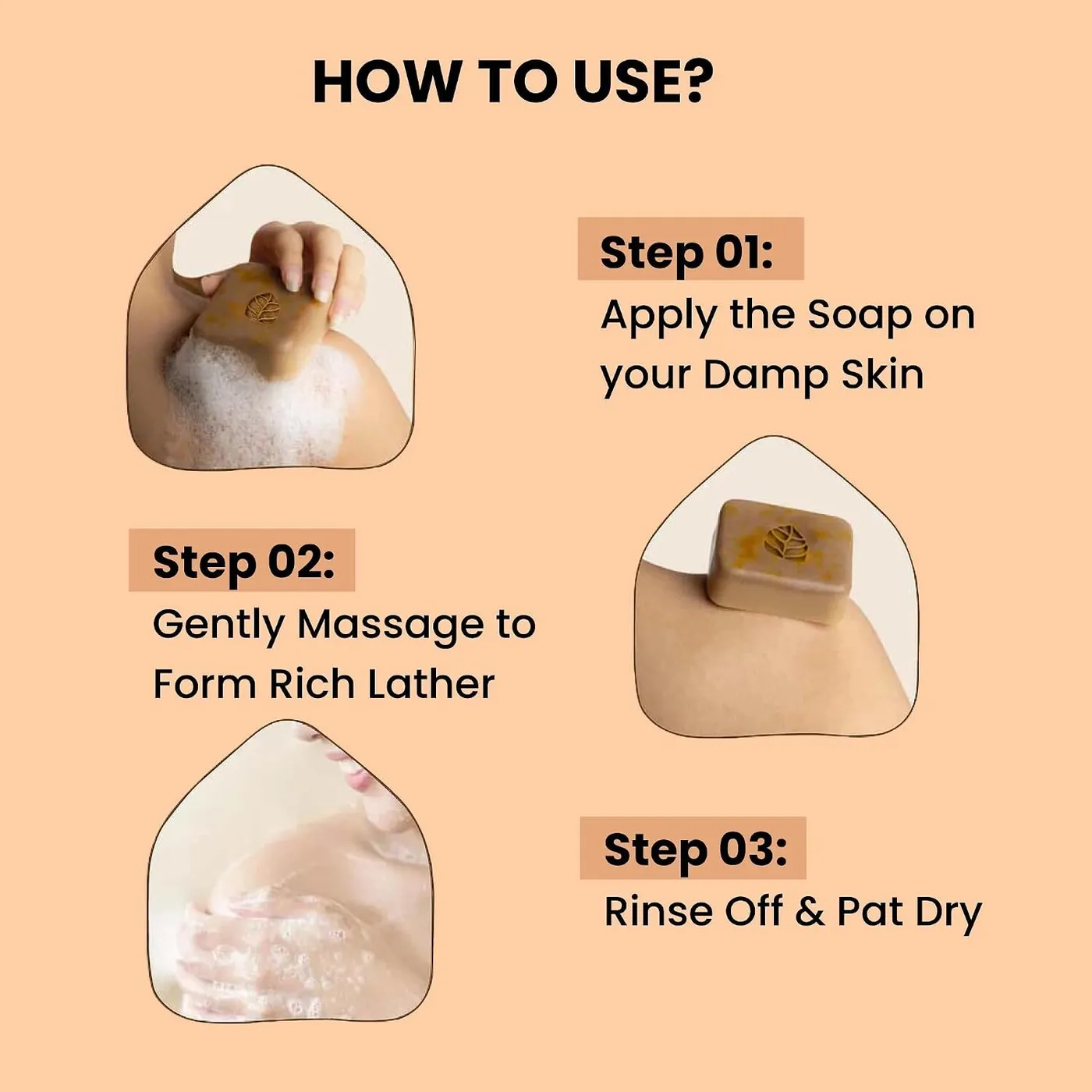 HOW TO USE?

Step 01:
Apply the Soap on your Damp Skin

Step 02:
Gently Massage to Form Rich Lather

Step 03:
Rinse Off & Pat Dry